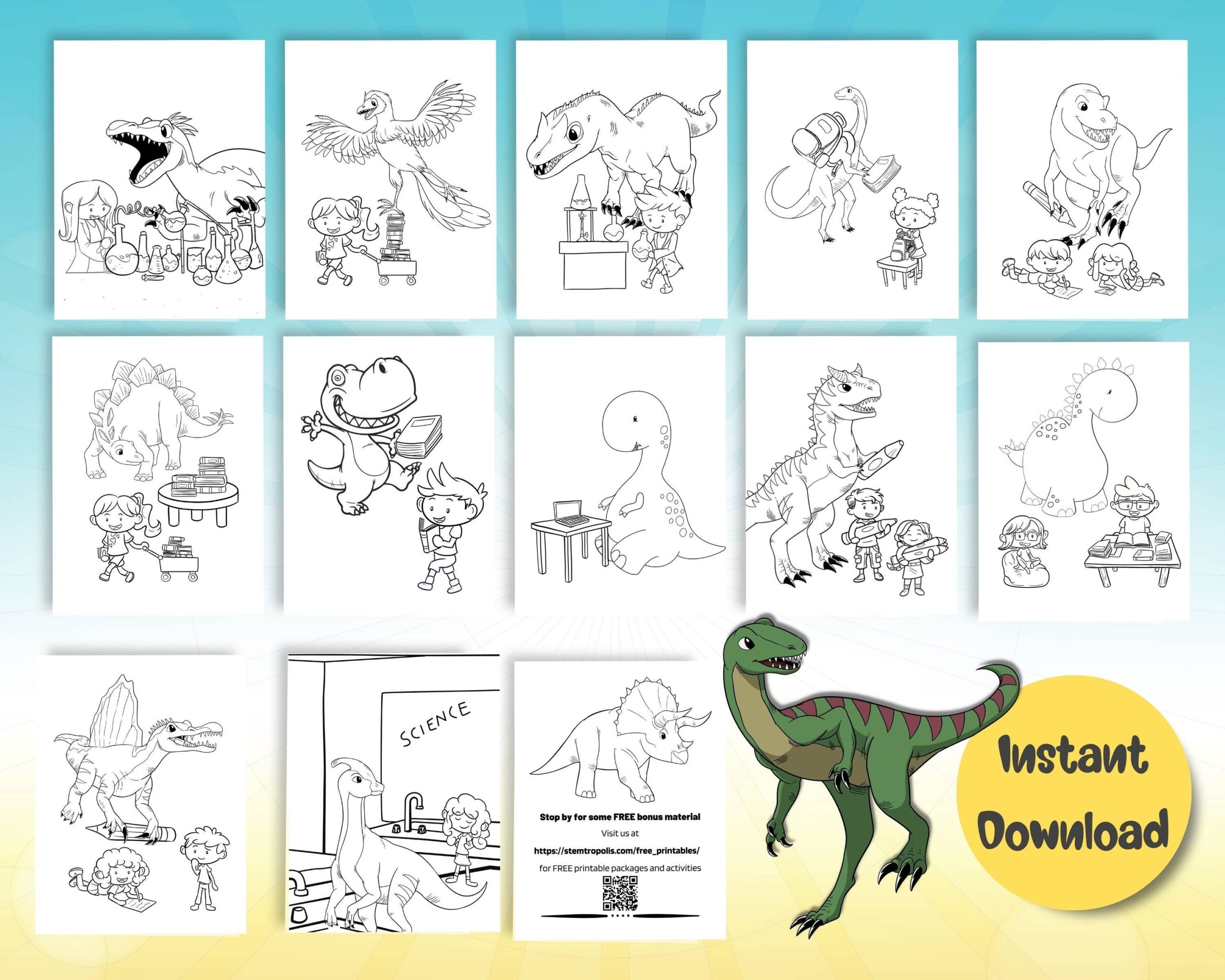 SCIENCE

Stop by for some FREE bonus material

Visit us at

https://stemtropolis.com/free_printables/

for FREE printable packages and activities

Instant Download